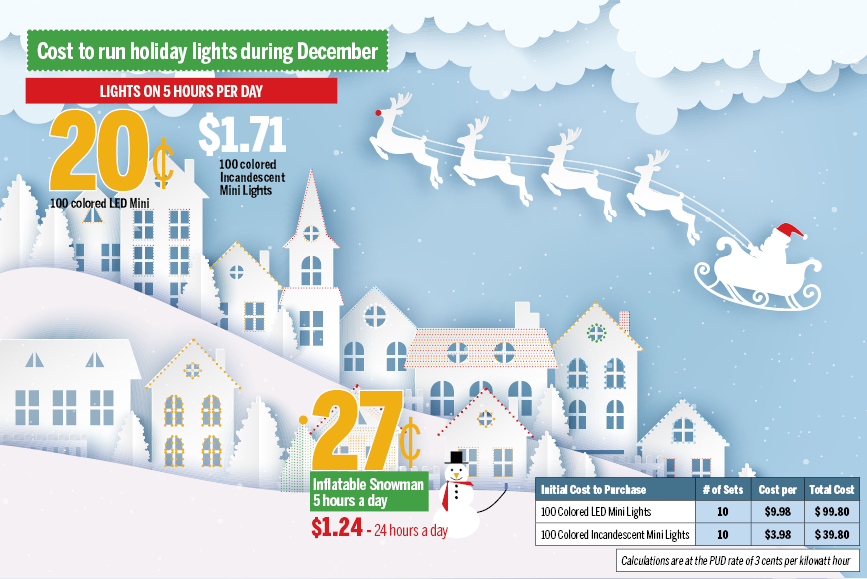 Cost to run holiday lights during December

LIGHTS ON 5 HOURS PER DAY

20¢
100 colored LED Mini

$1.71
100 colored Incandescent Mini Lights

27¢
Inflatable Snowman 5 hours a day

$1.24 - 24 hours a day

| Initial Cost to Purchase | # of Sets | Cost per | Total Cost |
|---|---|---|---|
| 100 Colored LED Mini Lights | 10 | $9.98 | $ 99.80 |
| 100 Colored Incandescent Mini Lights | 10 | $3.98 | $ 39.80 |

Calculations are at the PUD rate of 3 cents per kilowatt hour